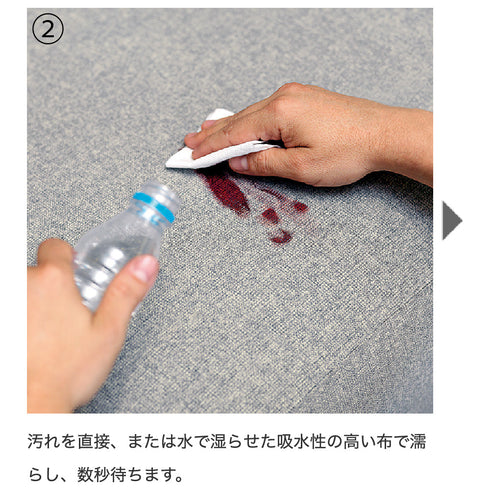 ②

汚れを直接、または水で湿らせた吸水性の高い布で濡らし、数秒待ちます。